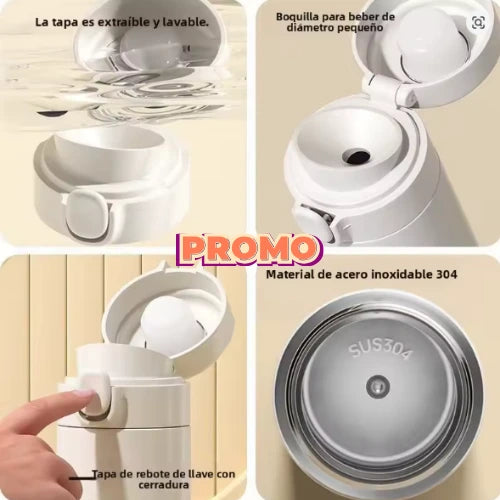 La tapa es extraíble y lavable.

Boquilla para beber de diámetro pequeño

PROMO

Material de acero inoxidable 304

SUS304

Tapa de rebote de llave con cerradura